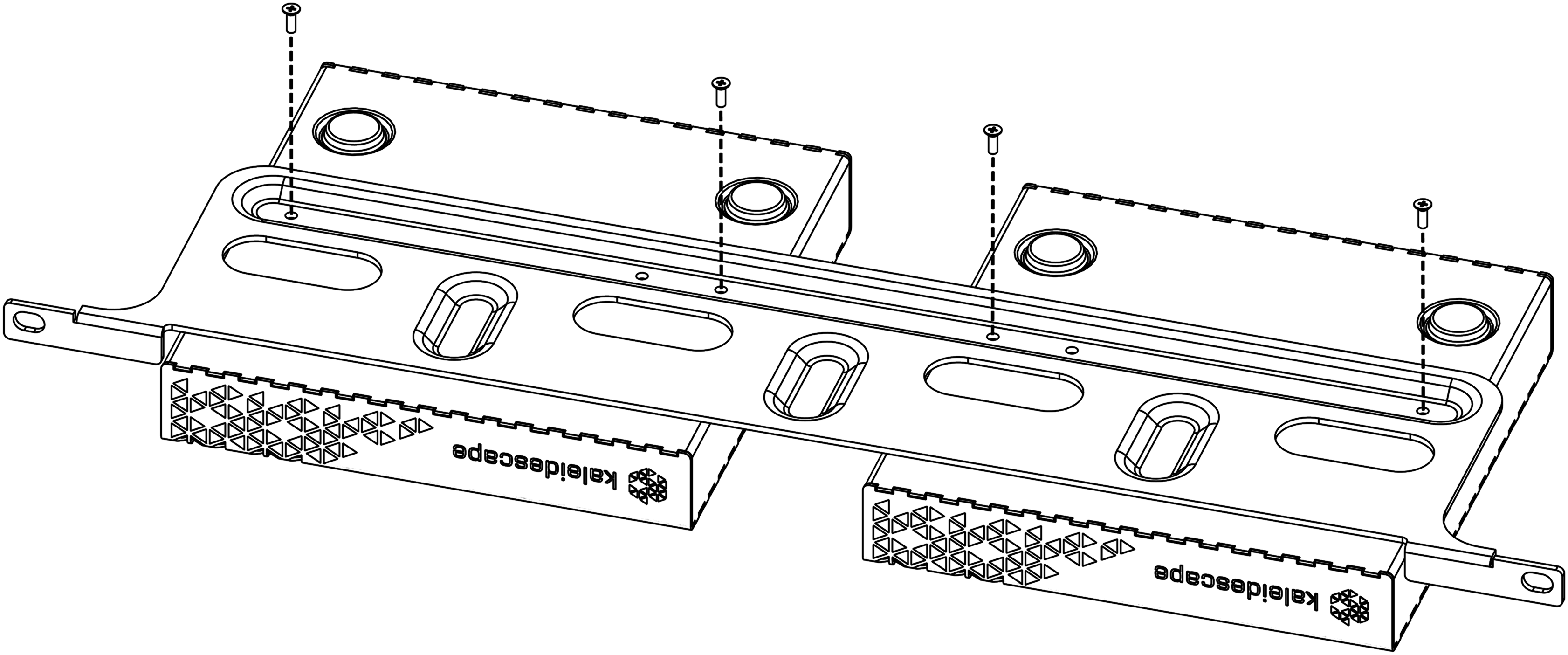 kaleidescape

kaleidescape