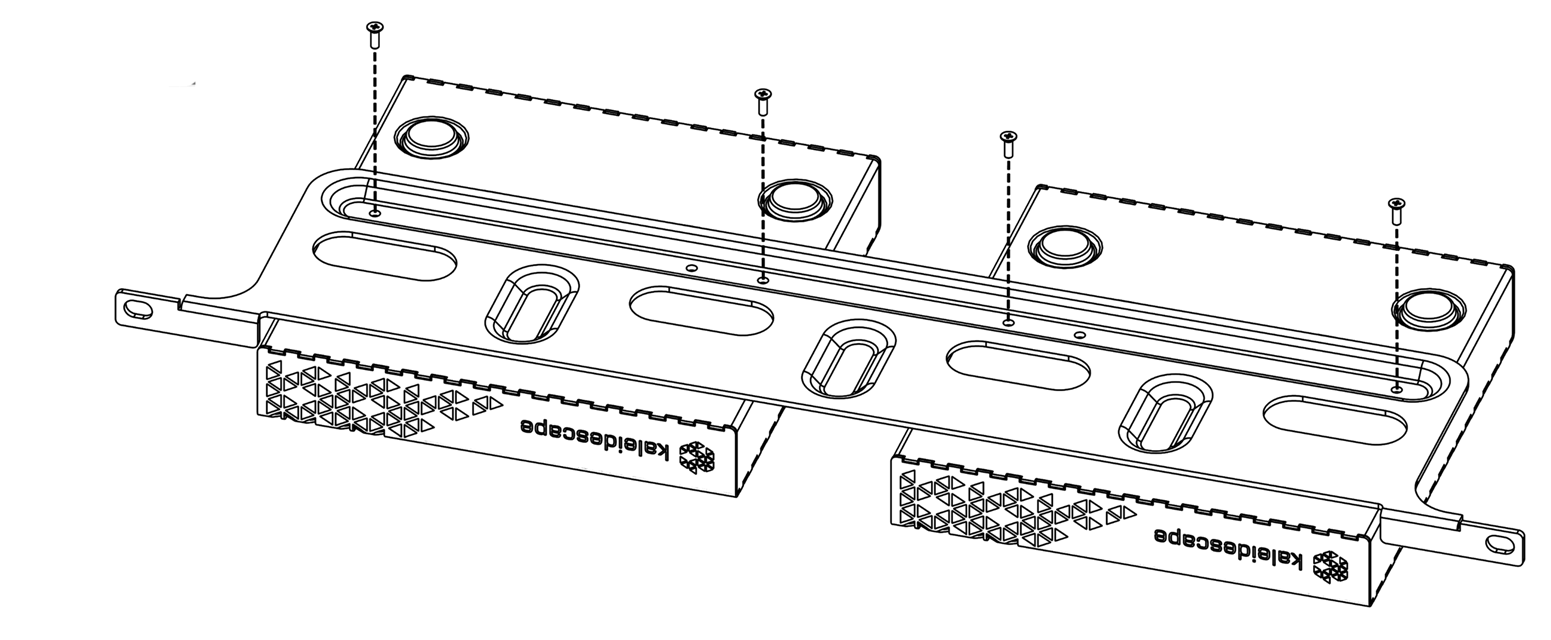 kaleidescape

kaleidescape