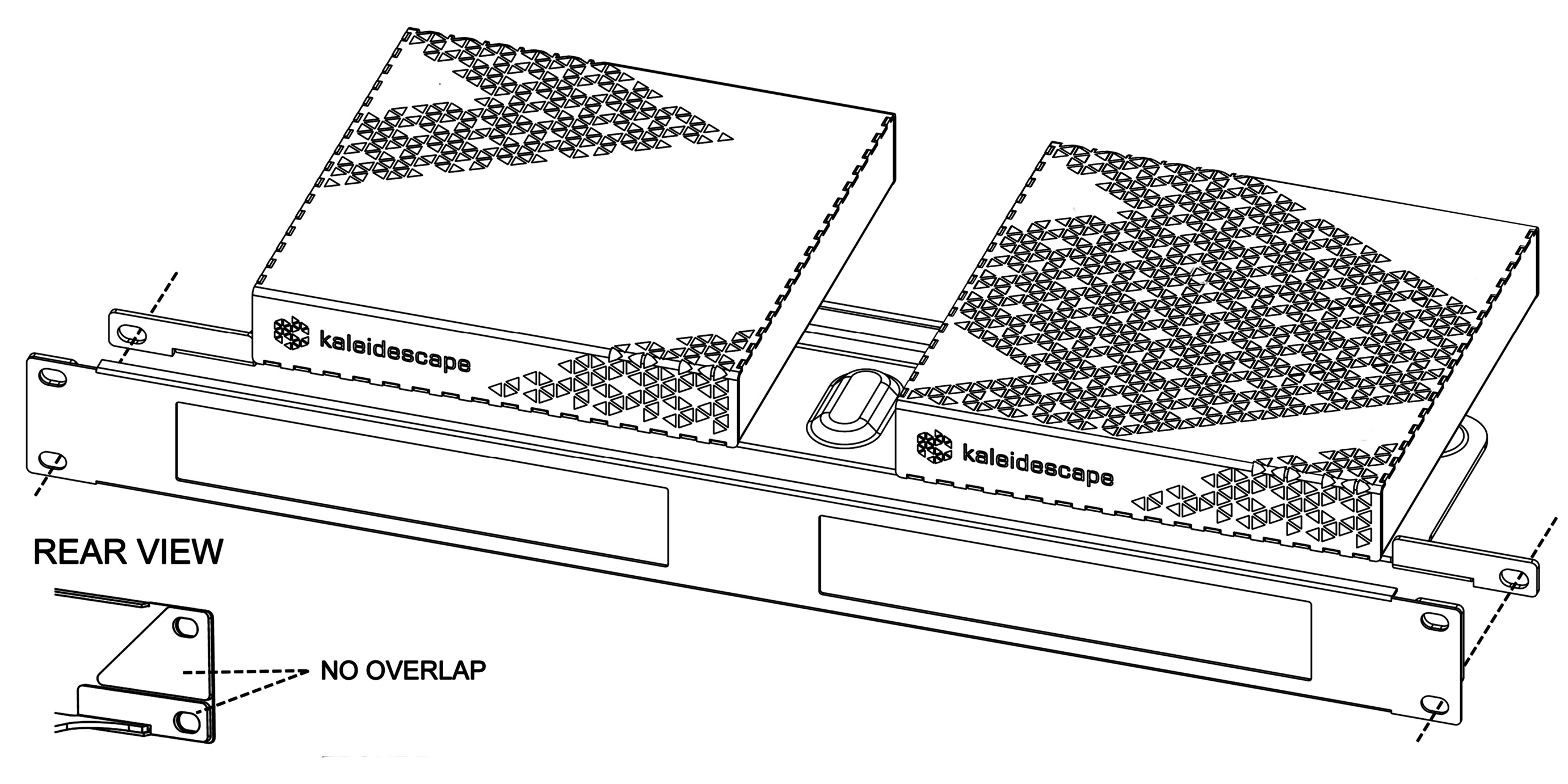 kaleidescape

kaleidescape

REAR VIEW

NO OVERLAP